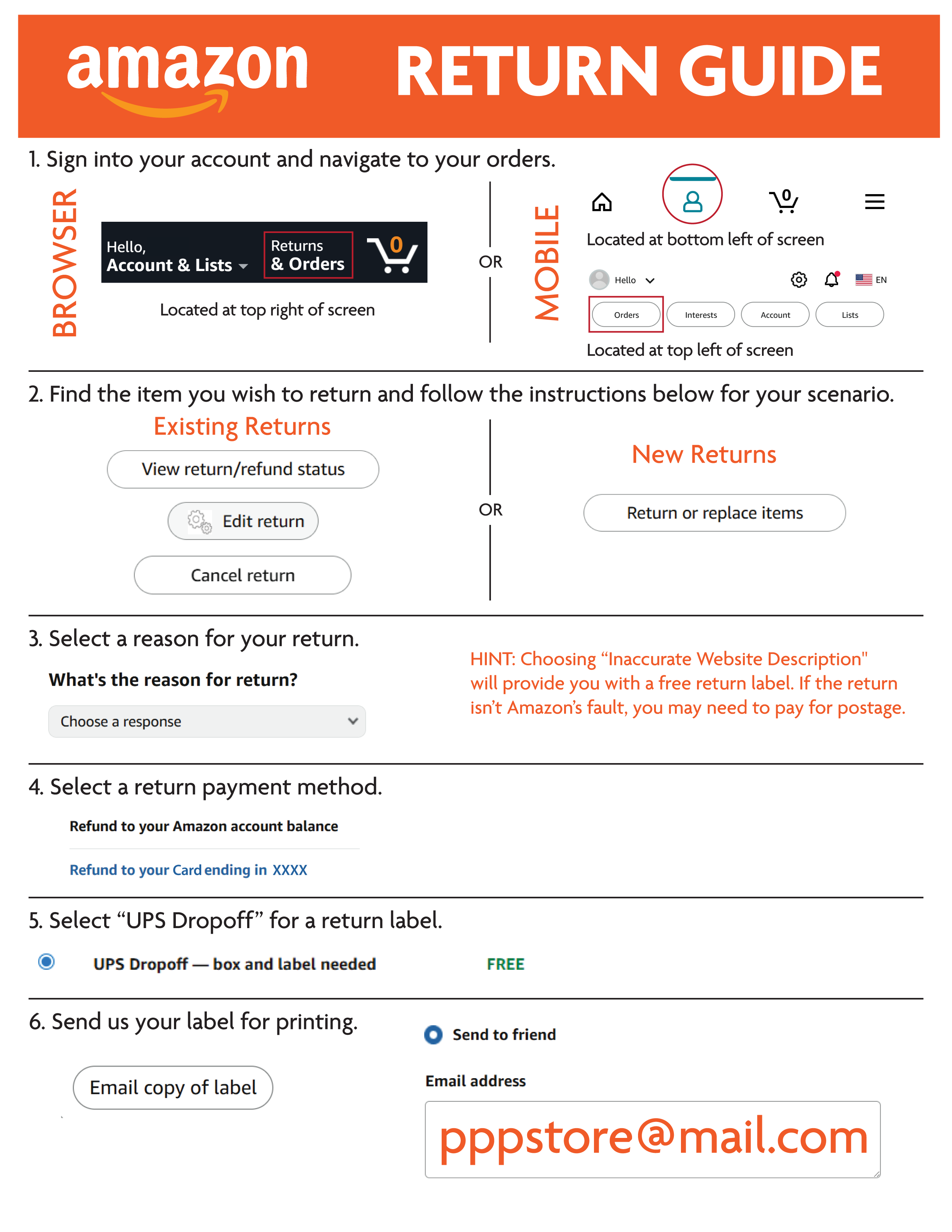 amazon RETURN GUIDE

1. Sign into your account and navigate to your orders.

BROWSER

Hello,
Account & Lists

Returns
& Orders

0

Located at top right of screen

OR

MOBILE

0

Located at bottom left of screen

Hello

EN

Orders

Interests

Account

Lists

Located at top left of screen

2. Find the item you wish to return and follow the instructions below for your scenario.

Existing Returns

View return/refund status

Edit return

Cancel return

OR

New Returns

Return or replace items

3. Select a reason for your return.

What's the reason for return?

Choose a response

HINT: Choosing “Inaccurate Website Description" will provide you with a free return label. If the return isn’t Amazon’s fault, you may need to pay for postage.

4. Select a return payment method.

Refund to your Amazon account balance

Refund to your Card ending in XXXX

5. Select “UPS Dropoff” for a return label.

UPS Dropoff — box and label needed

FREE

6. Send us your label for printing.

Email copy of label

Send to friend

Email address

pppstore@mail.com